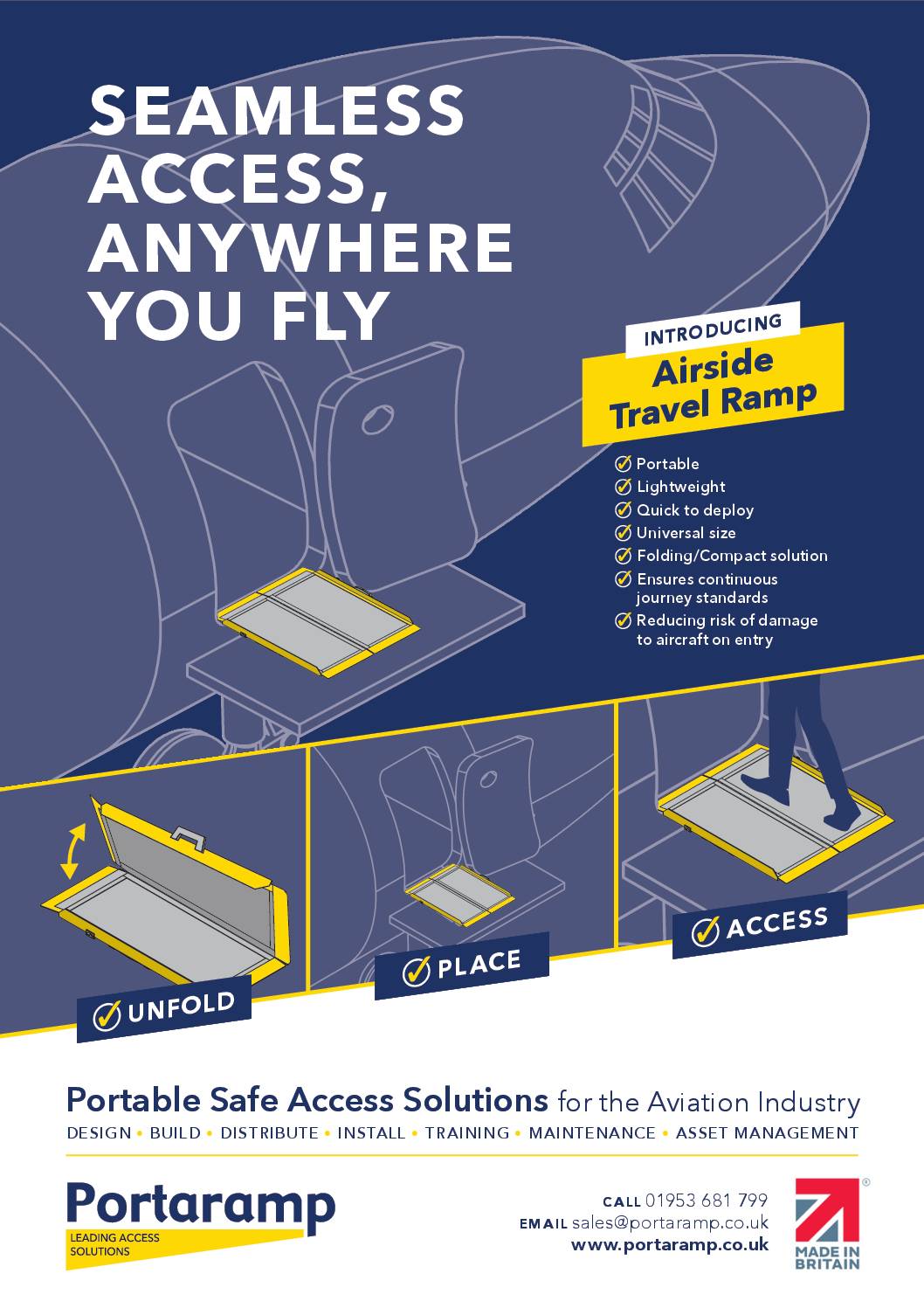 SEAMLESS ACCESS, ANYWHERE YOU FLY

INTRODUCING
Airside Travel Ramp

Portable
Lightweight
Quick to deploy
Universal size
Folding/Compact solution
Ensures continuous journey standards
Reducing risk of damage to aircraft on entry

UNFOLD
PLACE
ACCESS

Portable Safe Access Solutions for the Aviation Industry
DESIGN • BUILD • DISTRIBUTE • INSTALL • TRAINING • MAINTENANCE • ASSET MANAGEMENT

Portaramp
LEADING ACCESS SOLUTIONS

CALL 01953 681 799
EMAIL sales@portaramp.co.uk
www.portaramp.co.uk

MADE IN BRITAIN